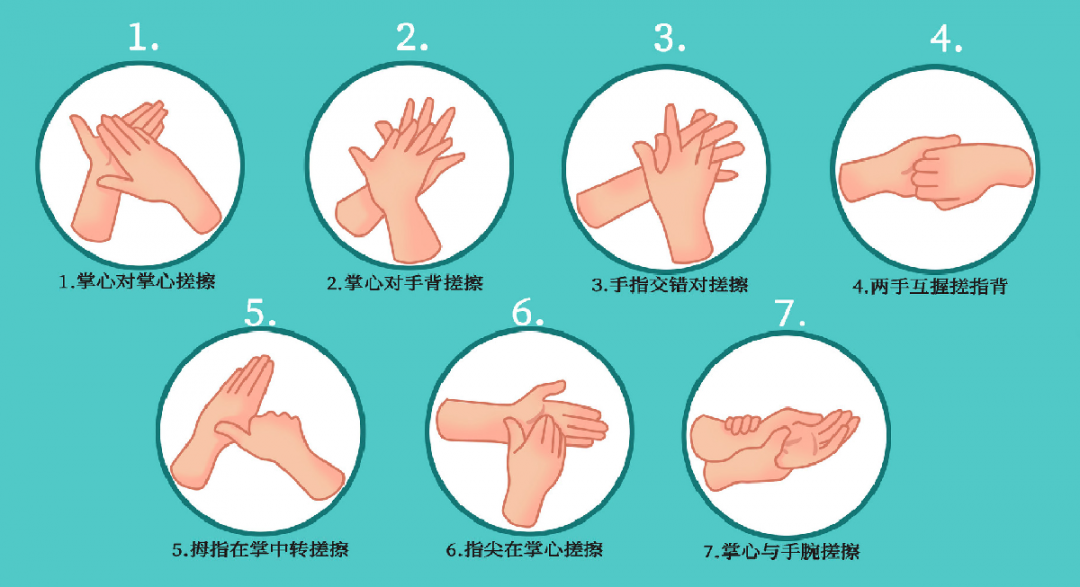 1.

1.掌心对掌心搓擦

2.

2.掌心对手背搓擦

3.

3.手指交错对搓擦

4.

4.两手互握搓指背

5.

5.拇指在掌中转搓擦

6.

6.指尖在掌心搓擦

7.

7.掌心与手腕搓擦